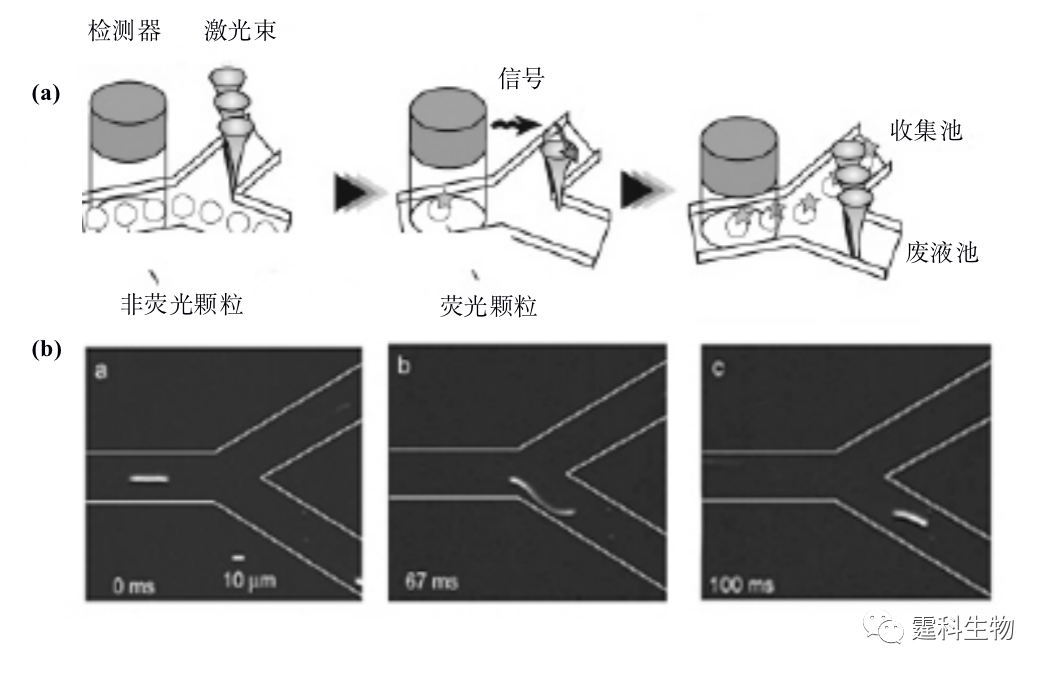 检测器 激光束

(a)

信号

收集池

废液池

非荧光颗粒

荧光颗粒

(b)

a

0 ms

10 μm

b

67 ms

c

100 ms

霆科生物