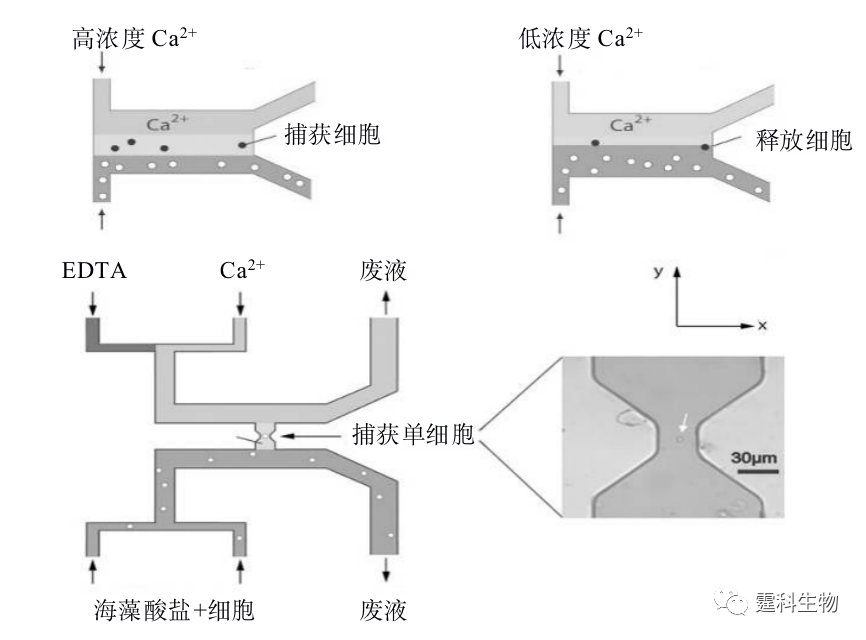 高浓度 $Ca^{2+}$

$Ca^{2+}$

捕获细胞

低浓度 $Ca^{2+}$

$Ca^{2+}$

释放细胞

EDTA

$Ca^{2+}$

废液

y

x

捕获单细胞

30μm

海藻酸盐+细胞

废液

霆科生物